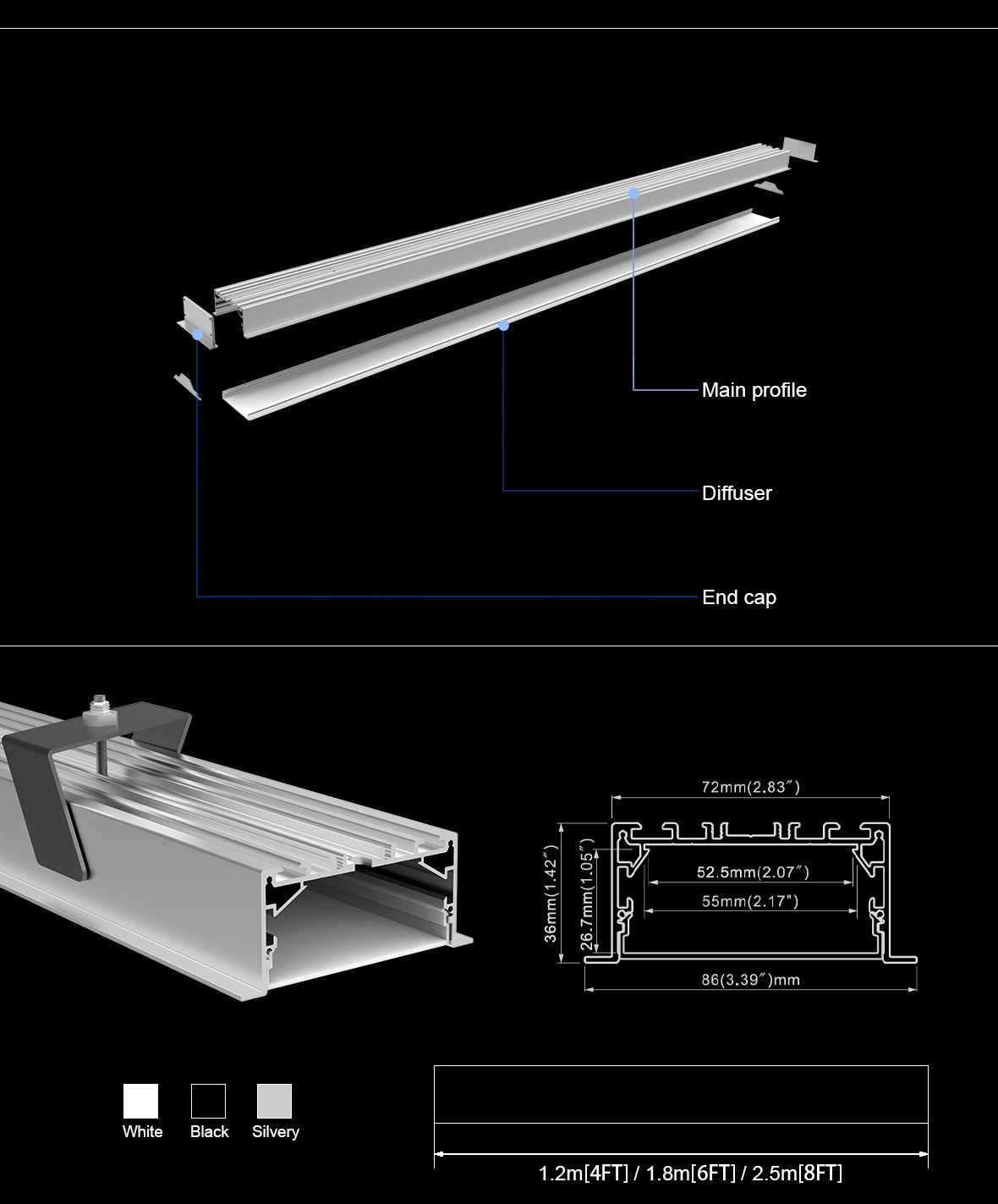 Main profile

Diffuser

End cap

72mm(2.83″)

36mm(1.42″)

26.7mm(1.05″)

52.5mm(2.07″)

55mm(2.17")

86(3.39″)mm

White Black Silvery

1.2m[4FT] / 1.8m[6FT] / 2.5m[8FT]