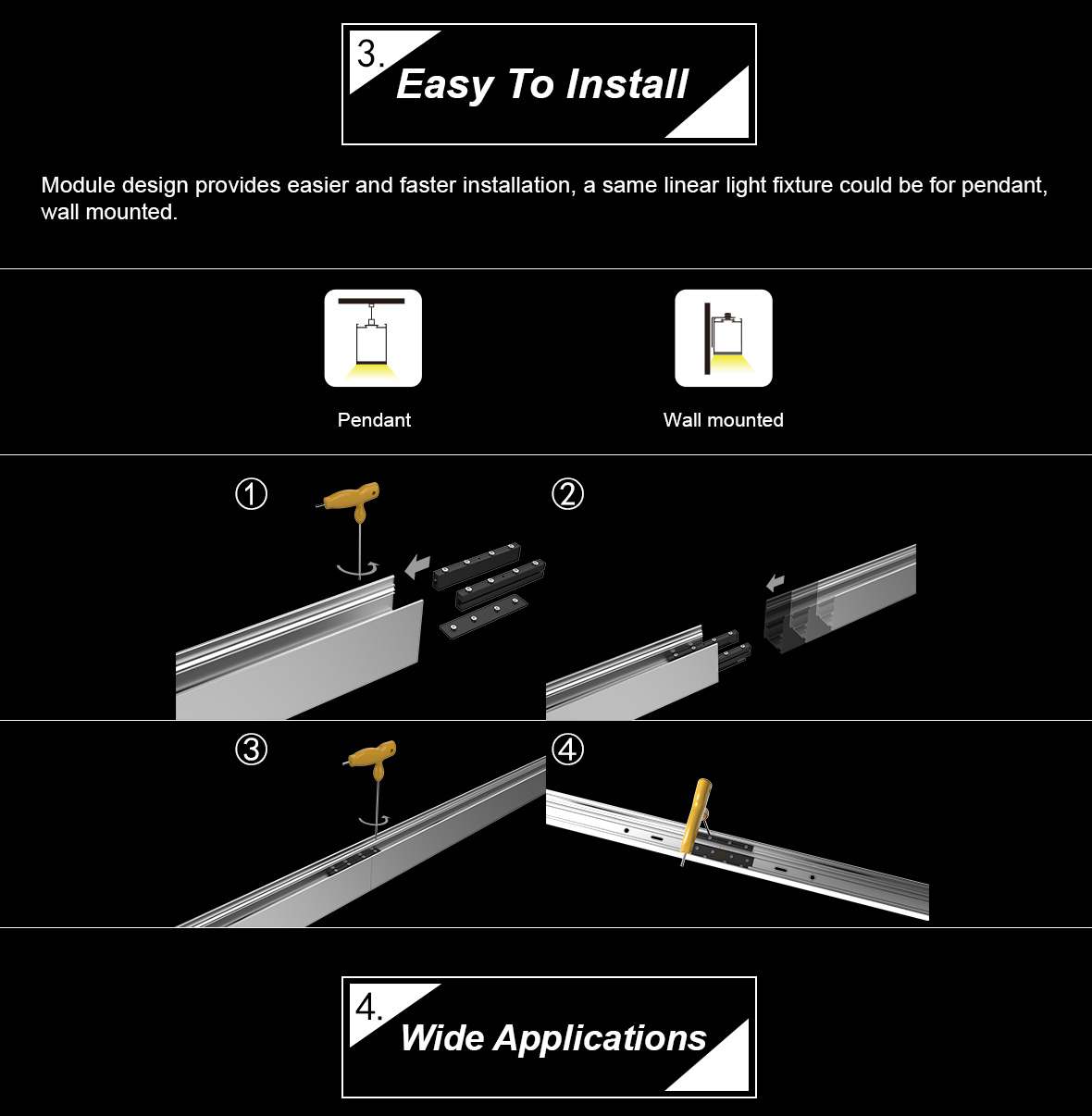 3.
Easy To Install

Module design provides easier and faster installation, a same linear light fixture could be for pendant, wall mounted.

Pendant

Wall mounted

①

②

③

④

4.
Wide Applications