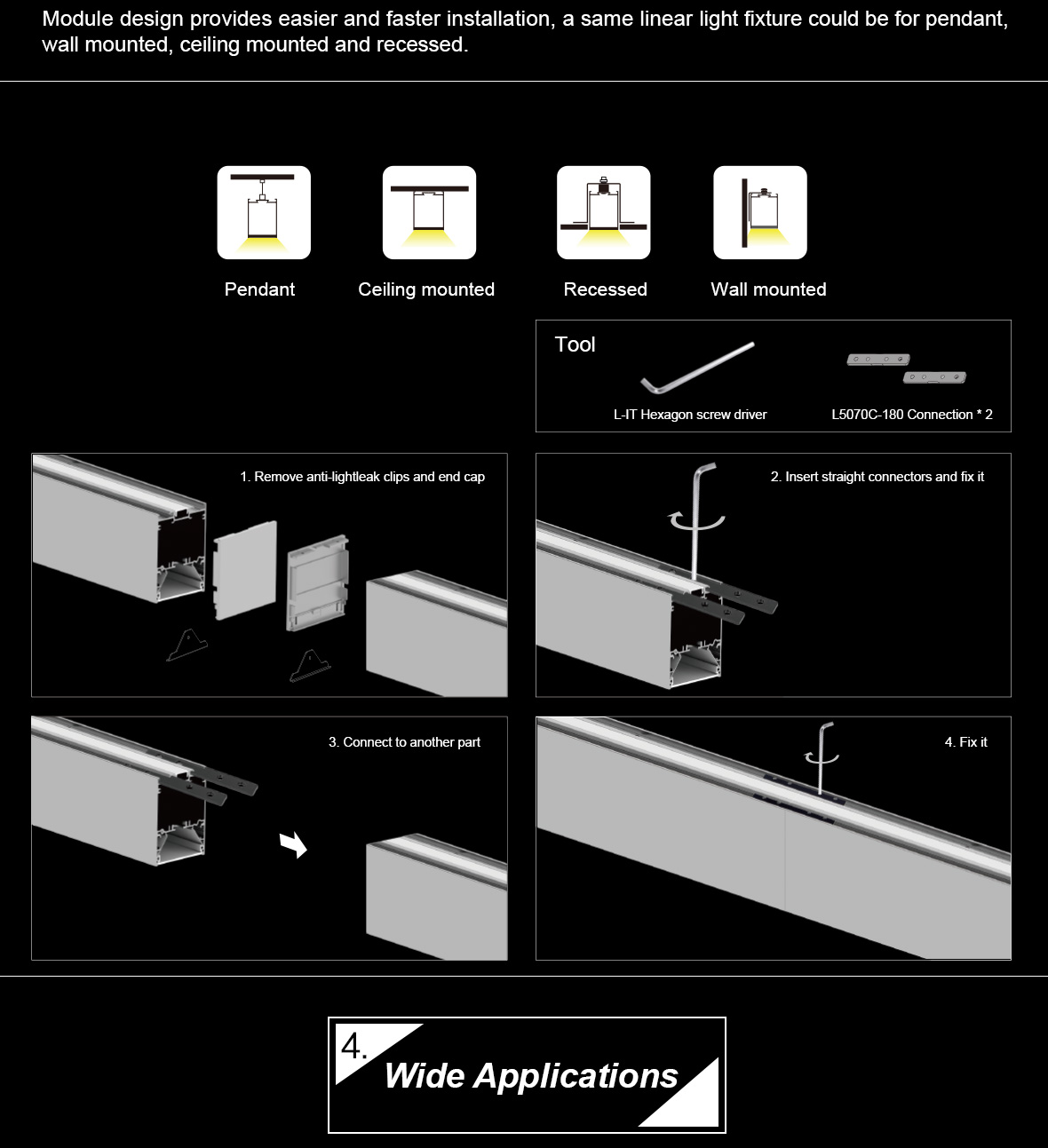 Module design provides easier and faster installation, a same linear light fixture could be for pendant, wall mounted, ceiling mounted and recessed.

Pendant

Ceiling mounted

Recessed

Wall mounted

Tool

L-IT Hexagon screw driver

L5070C-180 Connection * 2

1. Remove anti-lightleak clips and end cap

2. Insert straight connectors and fix it

3. Connect to another part

4. Fix it

4.

Wide Applications