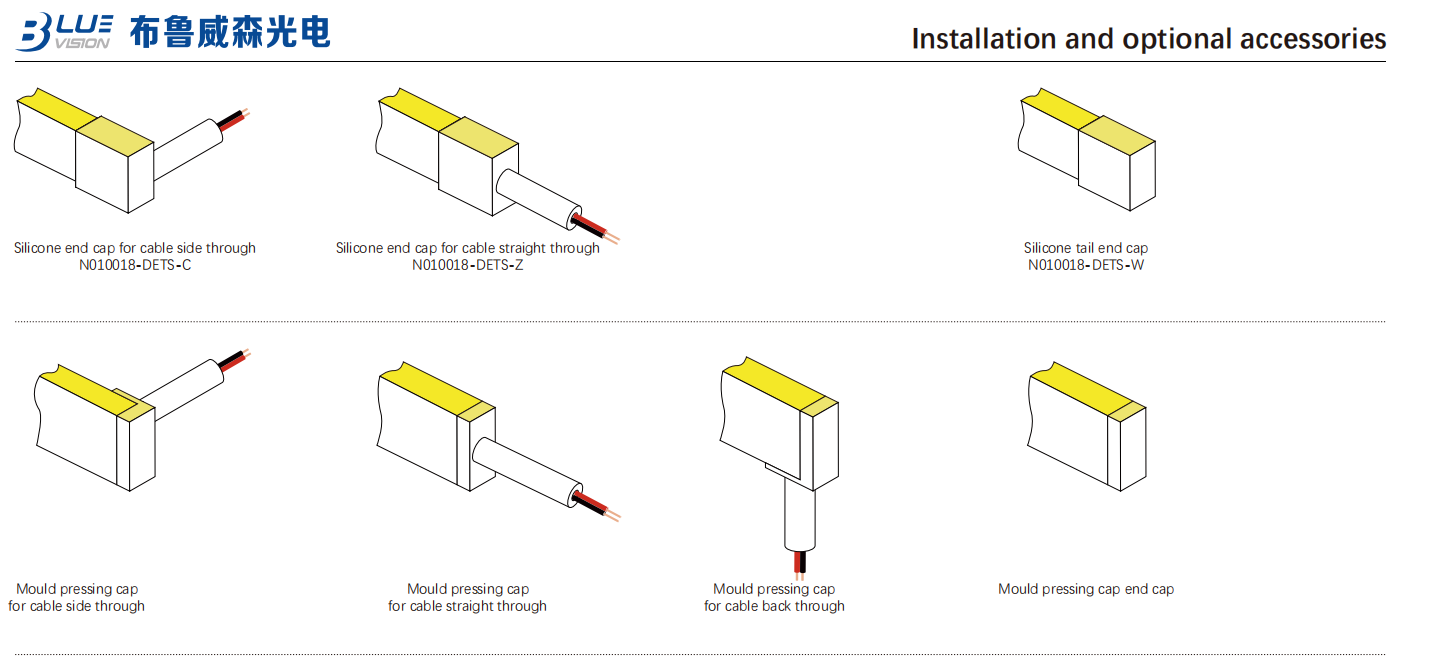 BLUE VISION 布鲁威森光电

Installation and optional accessories

Silicone end cap for cable side through
N010018-DETS-C

Silicone end cap for cable straight through
N010018-DETS-Z

Silicone tail end cap
N010018-DETS-W

Mould pressing cap
for cable side through

Mould pressing cap
for cable straight through

Mould pressing cap
for cable back through

Mould pressing cap end cap