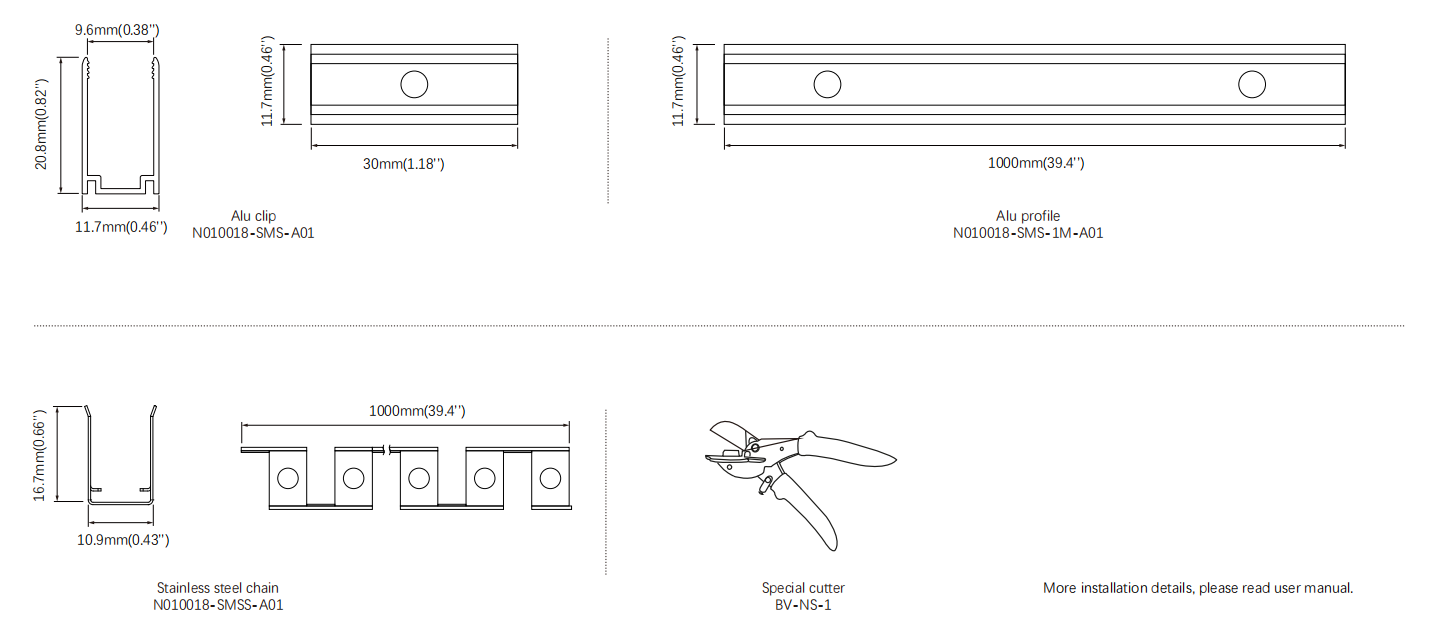 9.6mm(0.38'')

20.8mm(0.82'')

11.7mm(0.46'')

11.7mm(0.46'')

30mm(1.18'')

Alu clip
N010018-SMS-A01

11.7mm(0.46'')

1000mm(39.4'')

Alu profile
N010018-SMS-1M-A01

16.7mm(0.66'')

10.9mm(0.43'')

1000mm(39.4'')

Stainless steel chain
N010018-SMSS-A01

Special cutter
BV-NS-1

More installation details, please read user manual.