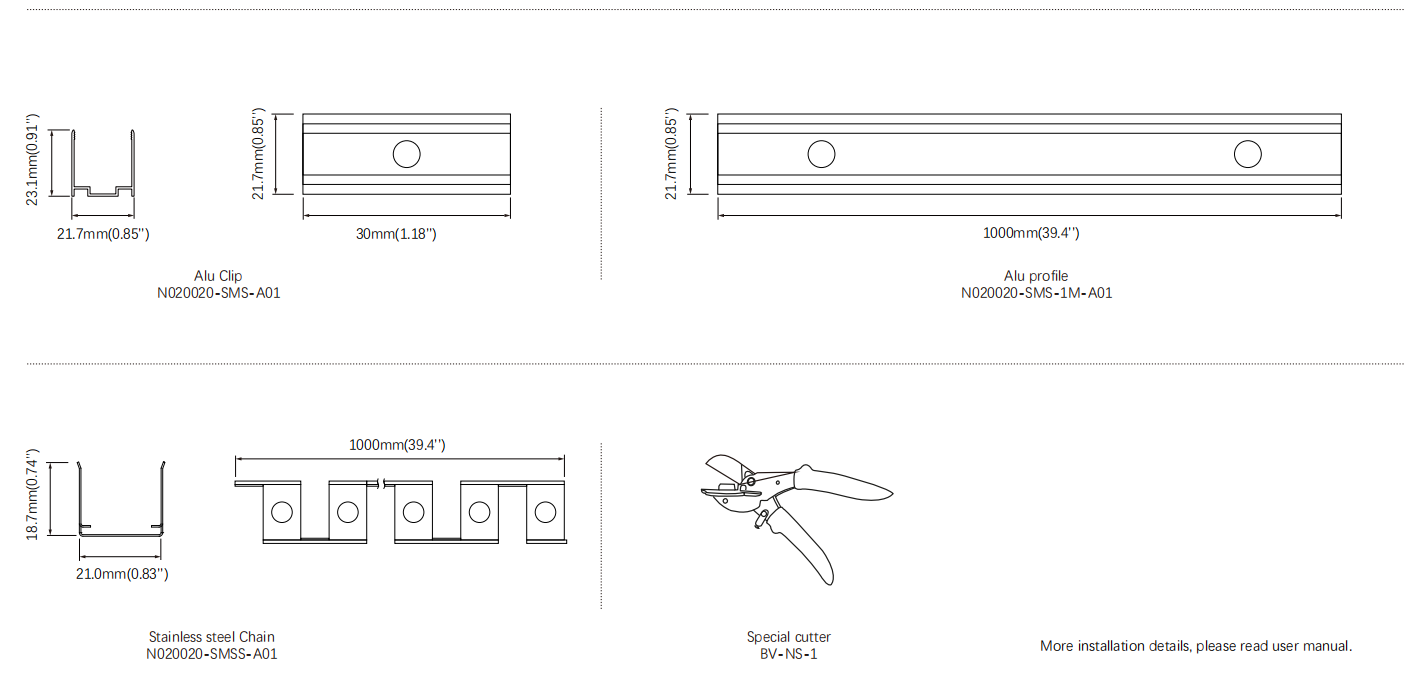 23.1mm(0.91'')

21.7mm(0.85'')

21.7mm(0.85'')

30mm(1.18'')

Alu Clip
N020020-SMS-A01

21.7mm(0.85'')

1000mm(39.4'')

Alu profile
N020020-SMS-1M-A01

18.7mm(0.74'')

21.0mm(0.83'')

1000mm(39.4'')

Stainless steel Chain
N020020-SMSS-A01

Special cutter
BV-NS-1

More installation details, please read user manual.