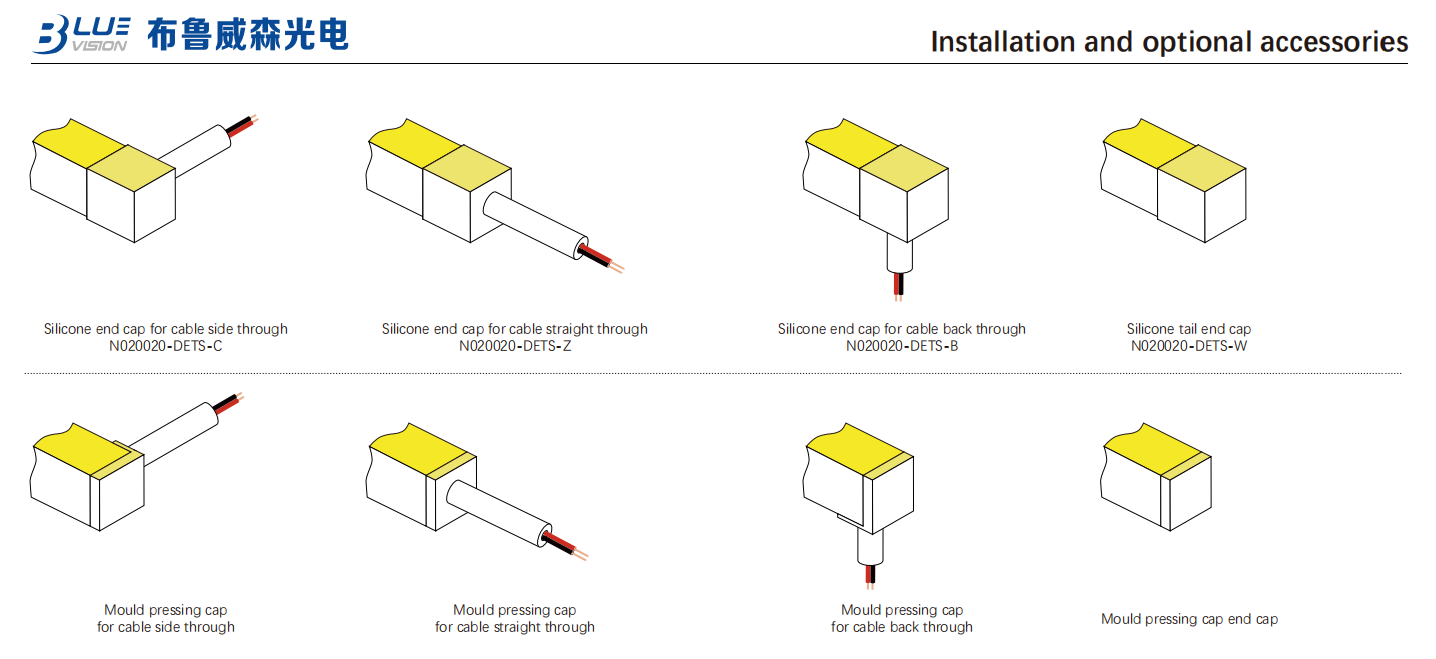 BLUE VISION 布鲁威森光电

Installation and optional accessories

Silicone end cap for cable side through
N020020-DETS-C

Silicone end cap for cable straight through
N020020-DETS-Z

Silicone end cap for cable back through
N020020-DETS-B

Silicone tail end cap
N020020-DETS-W

Mould pressing cap
for cable side through

Mould pressing cap
for cable straight through

Mould pressing cap
for cable back through

Mould pressing cap end cap