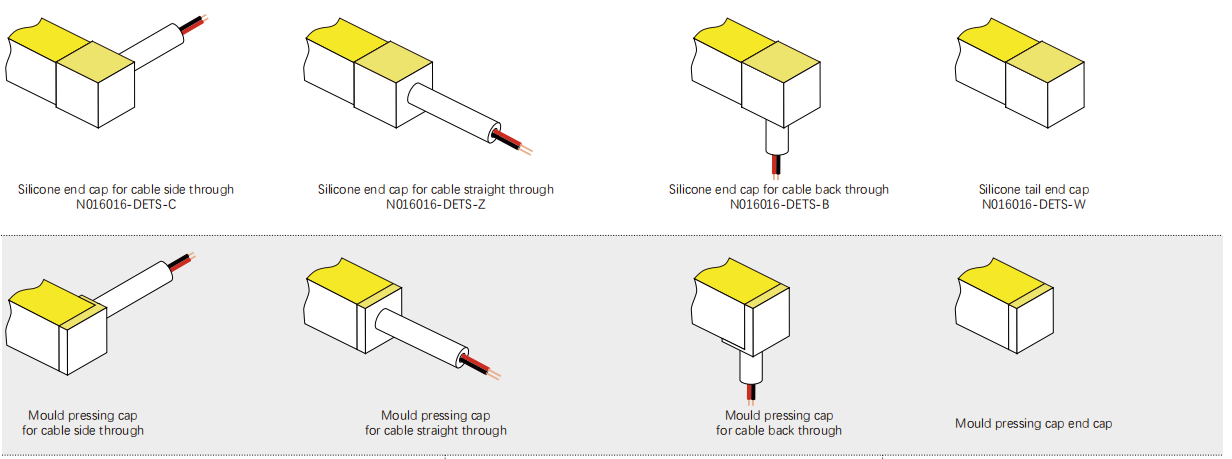 Silicone end cap for cable side through
N016016-DETS-C

Silicone end cap for cable straight through
N016016-DETS-Z

Silicone end cap for cable back through
N016016-DETS-B

Silicone tail end cap
N016016-DETS-W

Mould pressing cap
for cable side through

Mould pressing cap
for cable straight through

Mould pressing cap
for cable back through

Mould pressing cap end cap