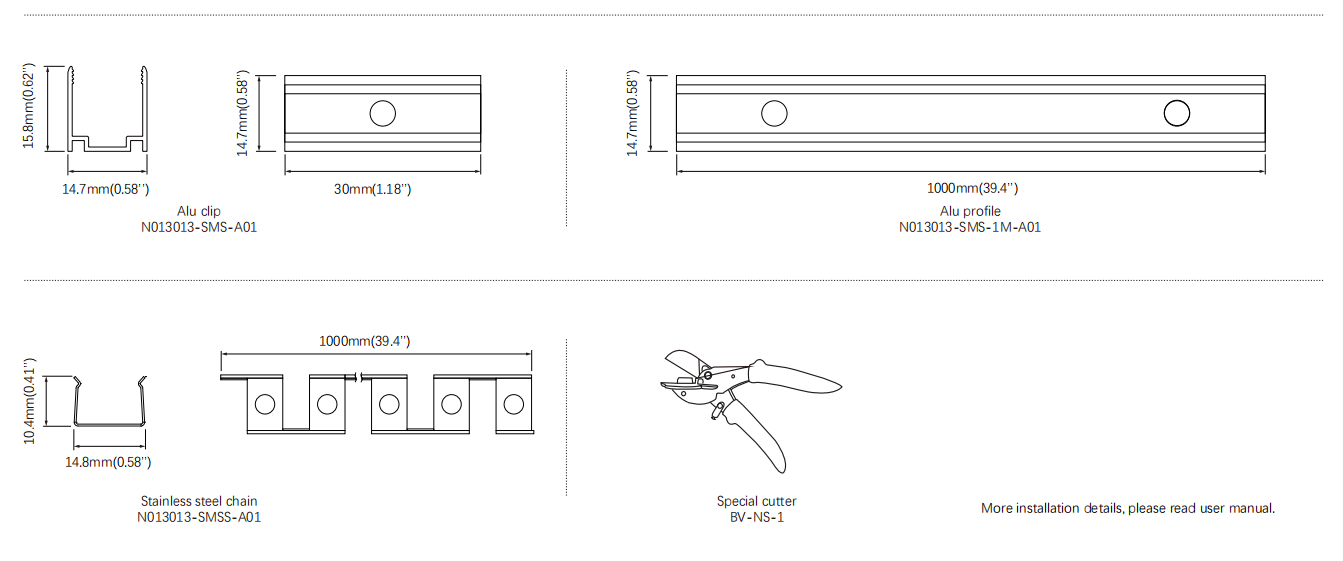 15.8mm(0.62'')

14.7mm(0.58'')

14.7mm(0.58'')

30mm(1.18'')

Alu clip
N013013-SMS-A01

14.7mm(0.58'')

1000mm(39.4'')

Alu profile
N013013-SMS-1M-A01

10.4mm(0.41'')

14.8mm(0.58'')

1000mm(39.4'')

Stainless steel chain
N013013-SMSS-A01

Special cutter
BV-NS-1

More installation details, please read user manual.