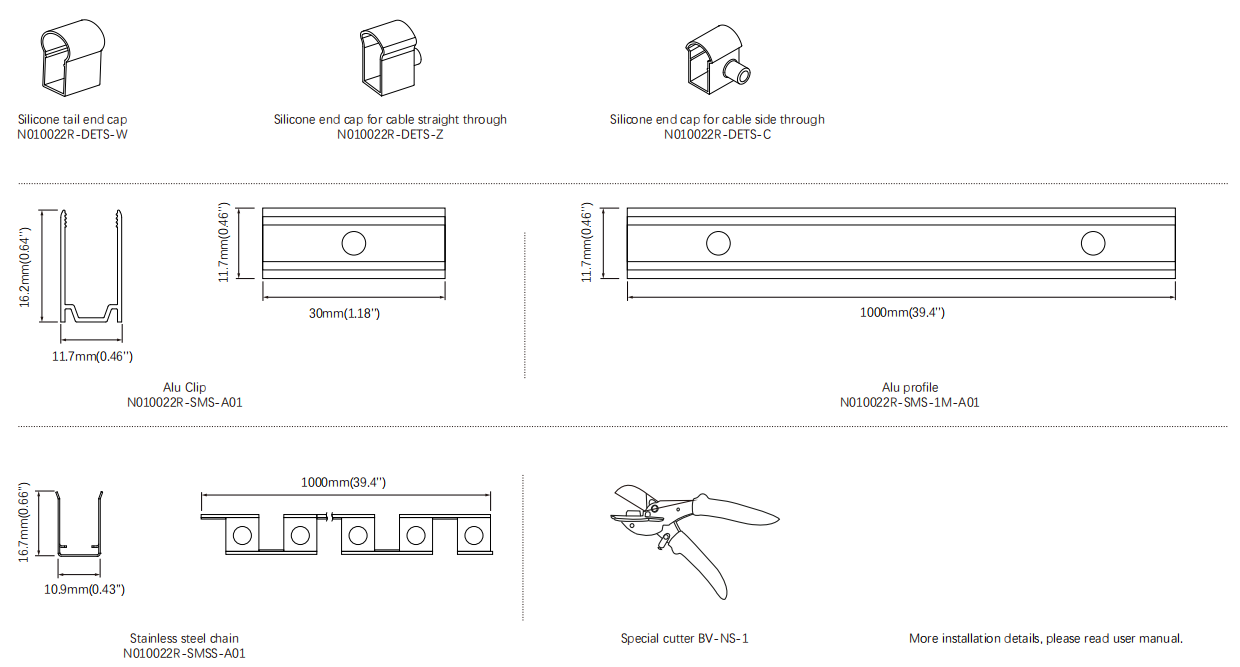 Silicone tail end cap
N010022R-DETS-W

Silicone end cap for cable straight through
N010022R-DETS-Z

Silicone end cap for cable side through
N010022R-DETS-C

16.2mm(0.64'')

11.7mm(0.46'')

11.7mm(0.46'')

30mm(1.18'')

Alu Clip
N010022R-SMS-A01

11.7mm(0.46'')

1000mm(39.4'')

Alu profile
N010022R-SMS-1M-A01

16.7mm(0.66'')

10.9mm(0.43'')

1000mm(39.4'')

Stainless steel chain
N010022R-SMSS-A01

Special cutter BV-NS-1

More installation details, please read user manual.